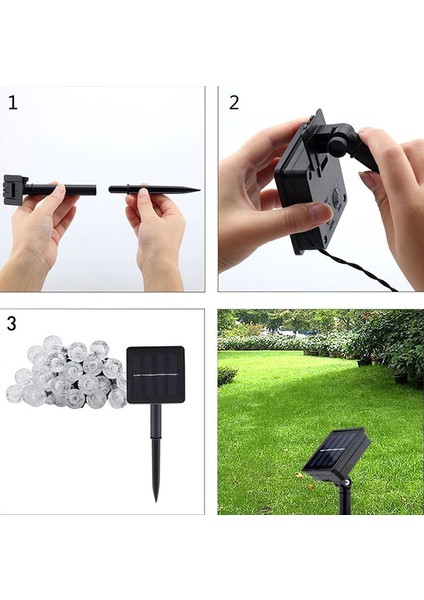 1

2

3