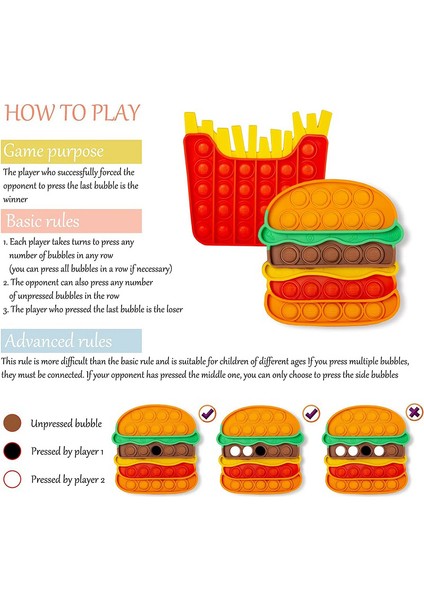 HOW TO PLAY

Game purpose

The player who successfully forced the opponent to press the last bubble is the winner

Basic rules

1. Each player takes turns to press any number of bubbles in any row (you can press all bubbles in a row if necessary)
2. The opponent can also press any number of unpressed bubbles in the row
3. The player who pressed the last bubble is the loser

Advanced rules

This rule is more difficult than the basic rule and is suitable for children of different ages If you press multiple bubbles, they must be connected. If your opponent has pressed the middle one, you can only choose to press the side bubbles

Unpressed bubble

Pressed by player 1

Pressed by player 2