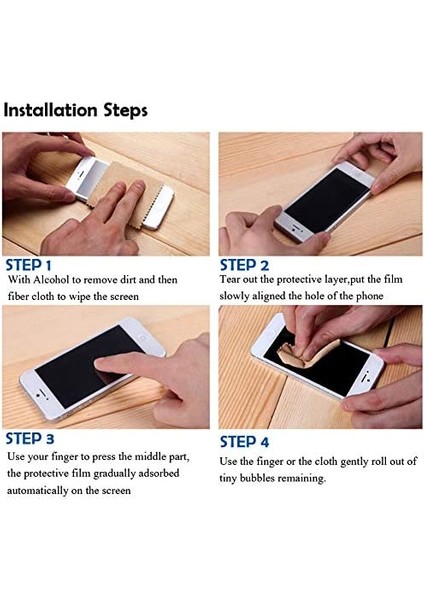 Installation Steps

STEP 1
With Alcohol to remove dirt and then fiber cloth to wipe the screen

STEP 2
Tear out the protective layer,put the film slowly aligned the hole of the phone

STEP 3
Use your finger to press the middle part, the protective film gradually adsorbed automatically on the screen

STEP 4
Use the finger or the cloth gently roll out of tiny bubbles remaining.