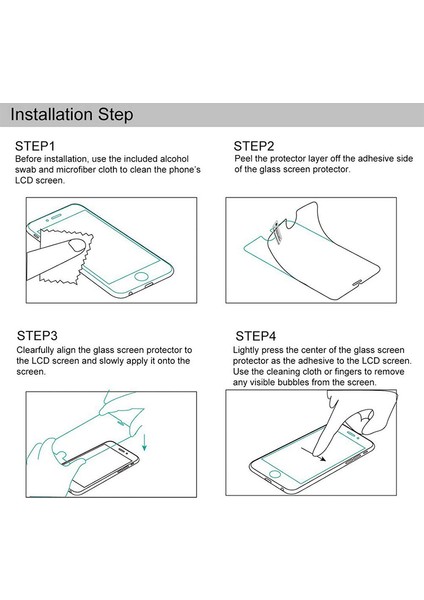 Installation Step

STEP1
Before installation, use the included alcohol swab and microfiber cloth to clean the phone's LCD screen.

STEP2
Peel the protector layer off the adhesive side of the glass screen protector.

STEP3
Clearfully align the glass screen protector to the LCD screen and slowly apply it onto the screen.

STEP4
Lightly press the center of the glass screen protector as the adhesive to the LCD screen. Use the cleaning cloth or fingers to remove any visible bubbles from the screen.