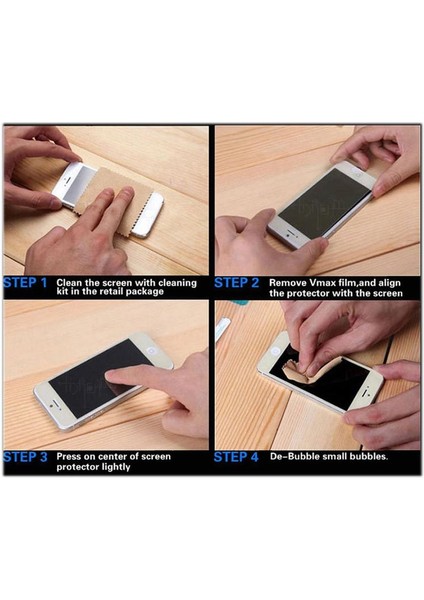 STEP 1 Clean the screen with cleaning kit in the retail package

STEP 2 Remove Vmax film,and align the protector with the screen

STEP 3 Press on center of screen protector lightly

STEP 4 De-Bubble small bubbles.