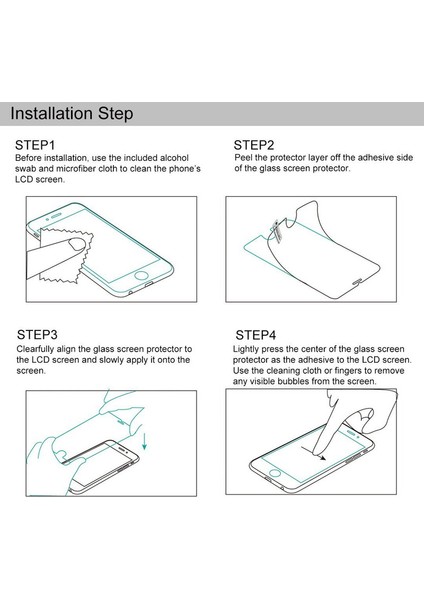 Installation Step

STEP1
Before installation, use the included alcohol swab and microfiber cloth to clean the phone's LCD screen.

STEP2
Peel the protector layer off the adhesive side of the glass screen protector.

STEP3
Clearfully align the glass screen protector to the LCD screen and slowly apply it onto the screen.

STEP4
Lightly press the center of the glass screen protector as the adhesive to the LCD screen. Use the cleaning cloth or fingers to remove any visible bubbles from the screen.