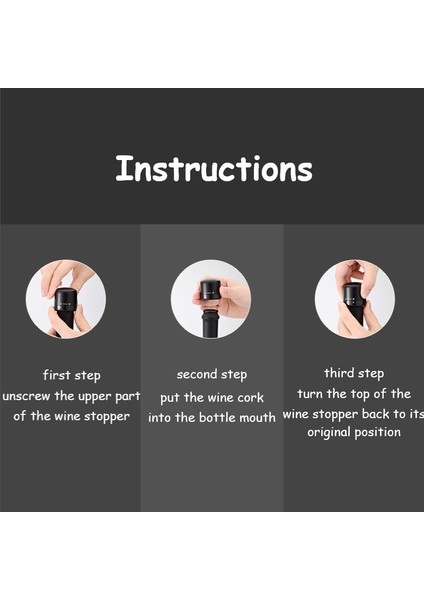 Instructions

first step
unscrew the upper part
of the wine stopper

second step
put the wine cork
into the bottle mouth

third step
turn the top of the
wine stopper back to its
original position