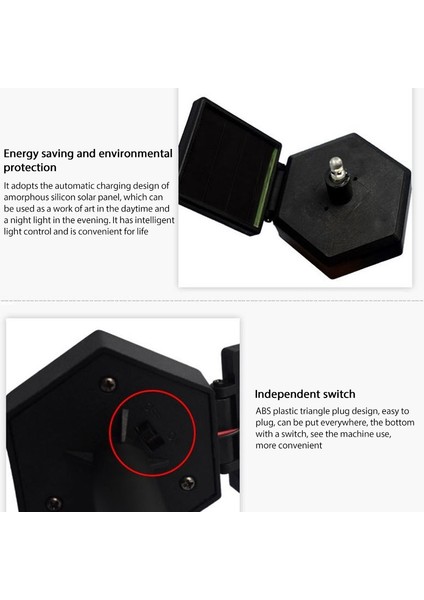 Energy saving and environmental protection

It adopts the automatic charging design of amorphous silicon solar panel, which can be used as a work of art in the daytime and a night light in the evening. It has intelligent light control and is convenient for life

Independent switch

ABS plastic triangle plug design, easy to plug, can be put everywhere, the bottom with a switch, see the machine use, more convenient