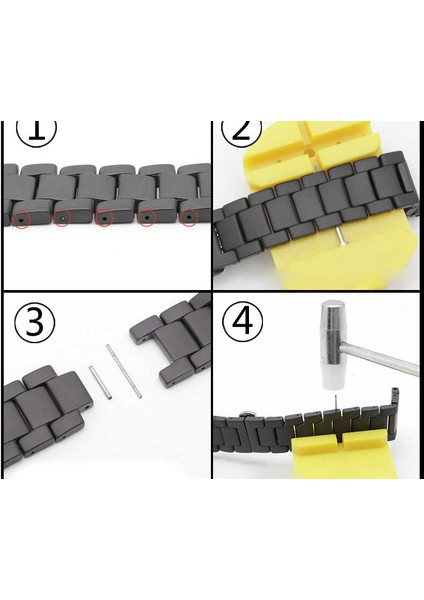 ①
②
③
④