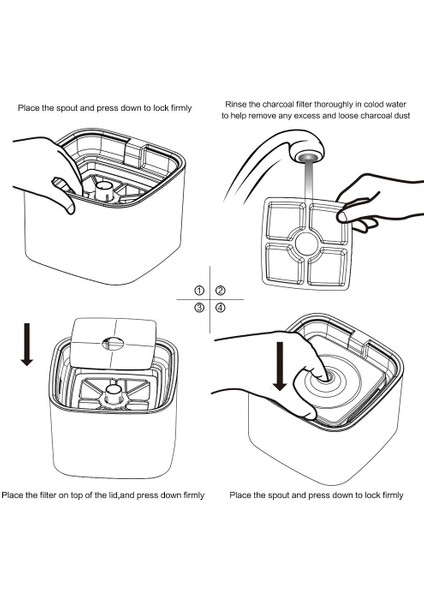 Place the spout and press down to lock firmly

Rinse the charcoal filter thoroughly in colod water to help remove any excess and loose charcoal dust

① ②
③ ④

Place the filter on top of the lid,and press down firmly

Place the spout and press down to lock firmly