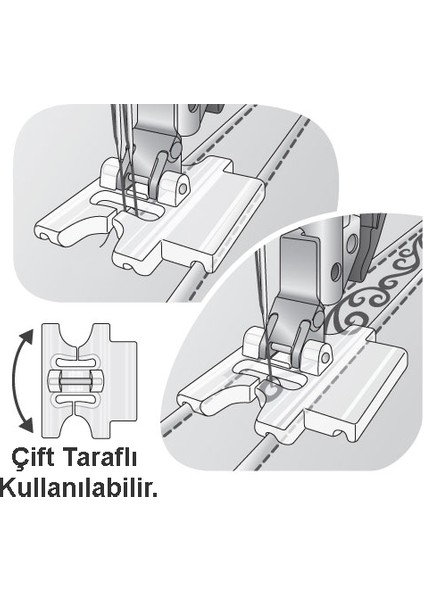 Çift Taraflı Kullanılabilir.