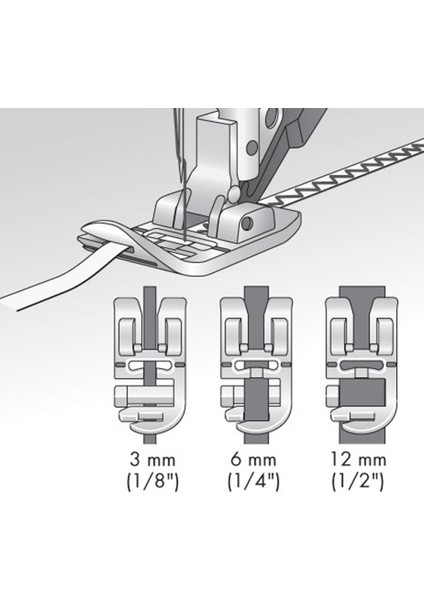 3 mm
(1/8")

6 mm
(1/4")

12 mm
(1/2")