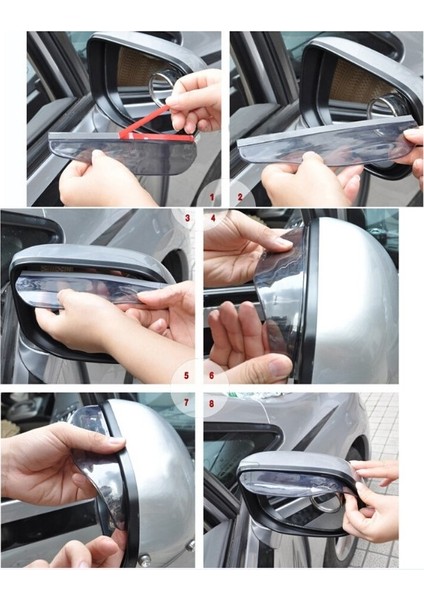 1

2

3

4

5

6

7

8