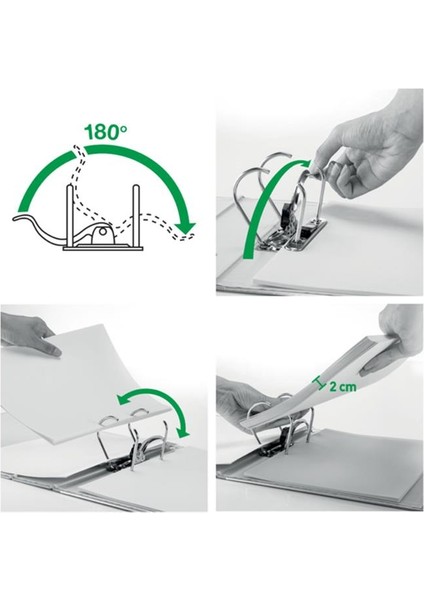 180°

2 cm