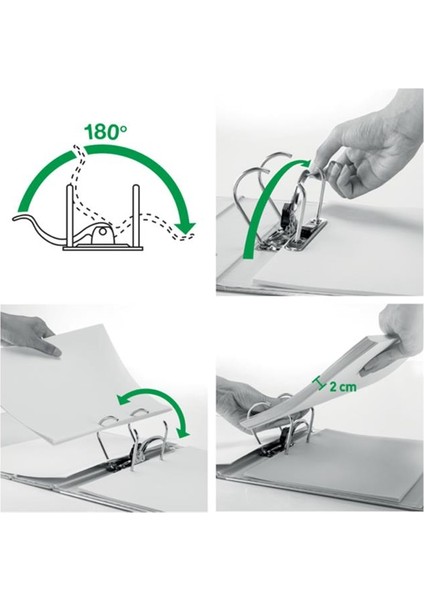 180°

2 cm