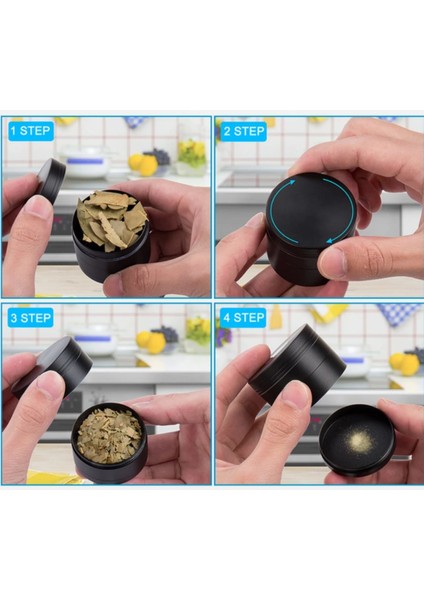 1 STEP

2 STEP

3 STEP

4 STEP