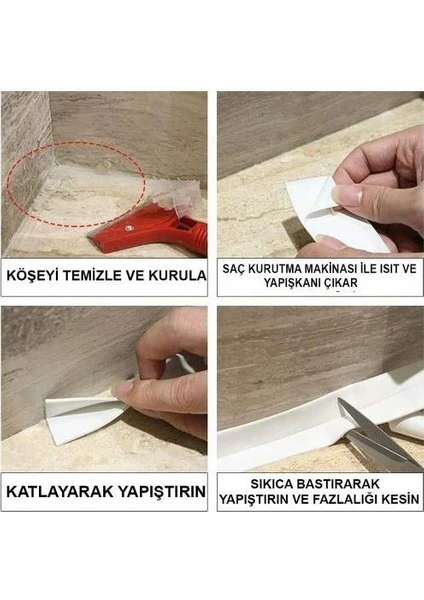 KÖŞEYİ TEMİZLE VE KURULA

SAÇ KURUTMA MAKİNASI İLE ISIT VE YAPIŞKANI ÇIKAR

KATLAYARAK YAPIŞTIRIN

SIKICA BASTIRARAK YAPIŞTIRIN VE FAZLALIĞI KESİN