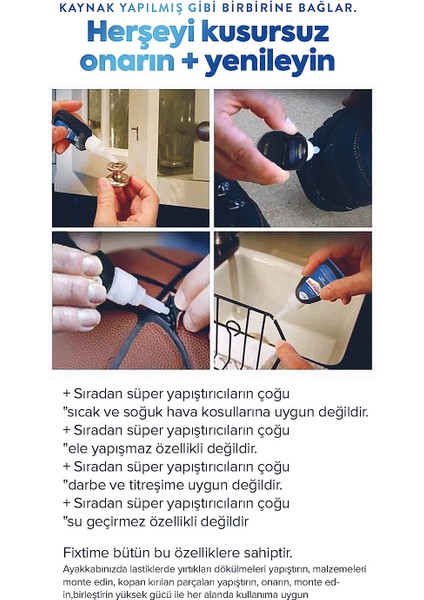 KAYNAK YAPILMIŞ GİBİ BİRBİRİNE BAĞLAR.

Herşeyi kusursuz onarın + yenileyin

+ Sıradan süper yapıştırıcıların çoğu "sıcak ve soğuk hava kosullarına uygun değildir.
+ Sıradan süper yapıştırıcıların çoğu "ele yapışmaz özellikli değildir.
+ Sıradan süper yapıştırıcıların çoğu "darbe ve titreşime uygun değildir.
+ Sıradan süper yapıştırıcıların çoğu "su geçirmez özellikli değildir

Fixtime bütün bu özelliklere sahiptir.
Ayakkabınızda lastiklerde yırtıkları dökülmeleri yapıştırın, malzemeleri monte edin, kopan kırılan parçaları yapıştırın, onarın, monte edin,birleştirin yüksek gücü ile her alanda kullanıma uygun