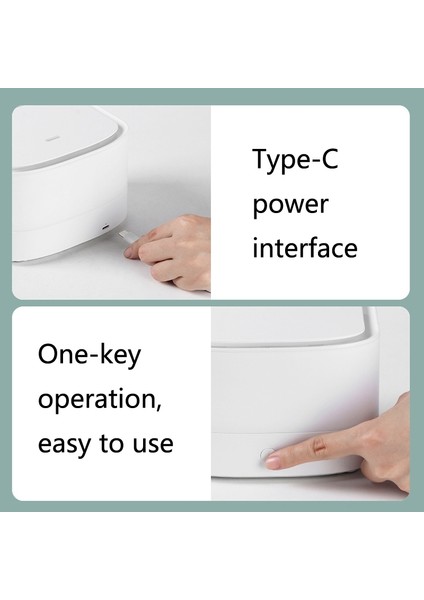 Type-C power interface

One-key operation, easy to use