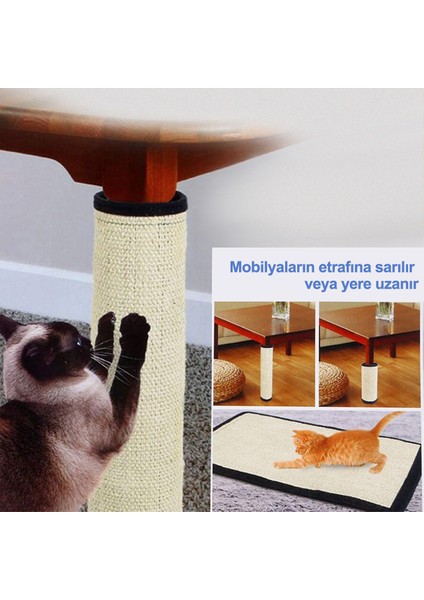 Mobilyaların etrafına sarılır
veya yere uzanır