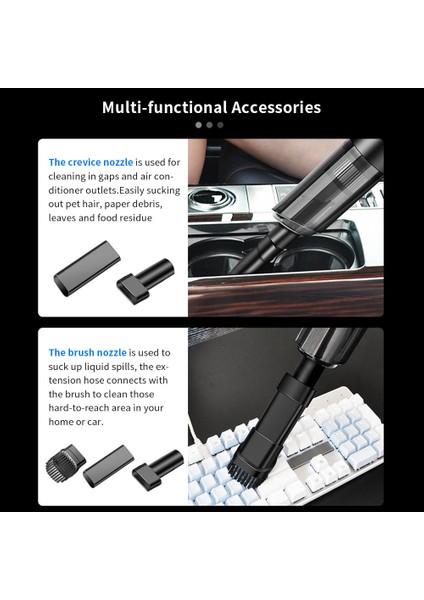 Multi-functional Accessories

The crevice nozzle is used for cleaning in gaps and air conditioner outlets.Easily sucking out pet hair, paper debris, leaves and food residue

The brush nozzle is used to suck up liquid spills, the extension hose connects with the brush to clean those hard-to-reach area in your home or car.