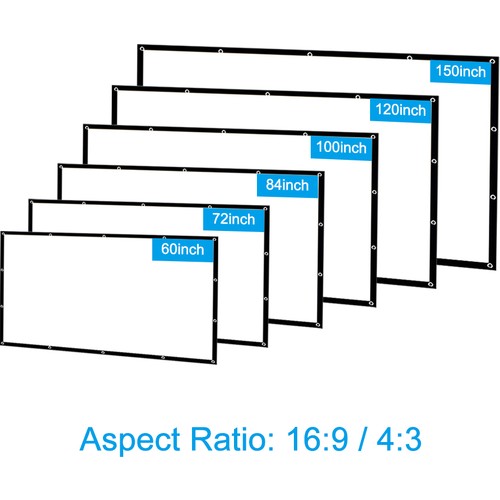 150inch

120inch

100inch

84inch

72inch

60inch

Aspect Ratio: 16:9 / 4:3