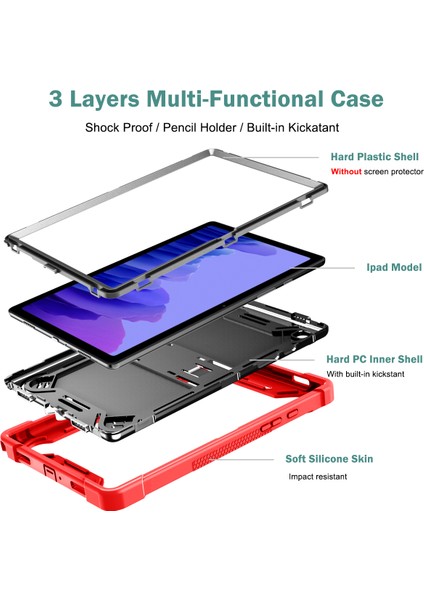 3 Layers Multi-Functional Case

Shock Proof / Pencil Holder / Built-in Kickatant

Hard Plastic Shell

Without screen protector

Ipad Model

Hard PC Inner Shell

With built-in kickstant

Soft Silicone Skin

Impact resistant