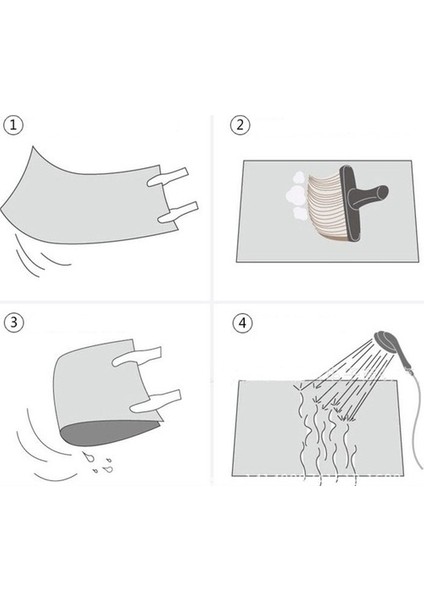 1

2

3

4