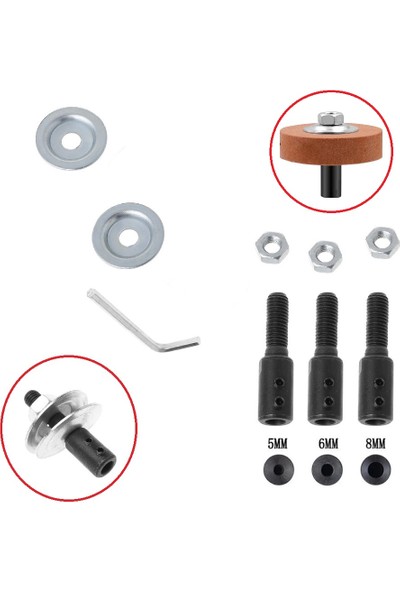 5MM 6MM 8MM