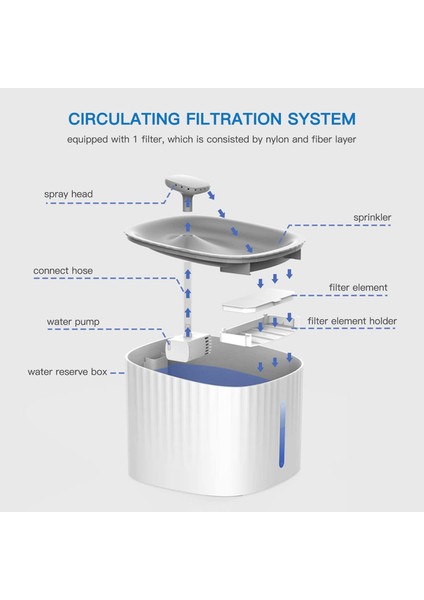 CIRCULATING FILTRATION SYSTEM

equipped with 1 filter, which is consisted by nylon and fiber layer

spray head

sprinkler

connect hose

filter element

water pump

filter element holder

water reserve box