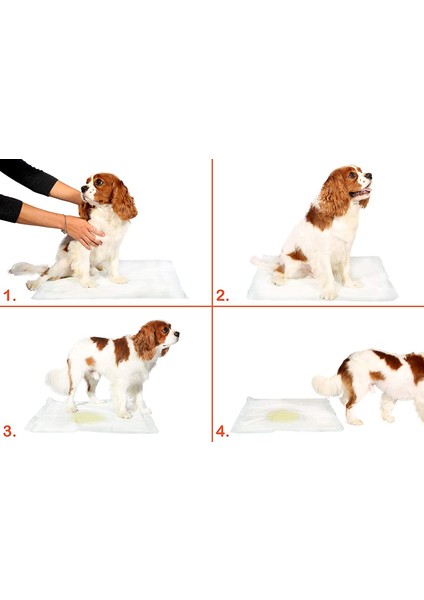 1.

2.

3.

4.