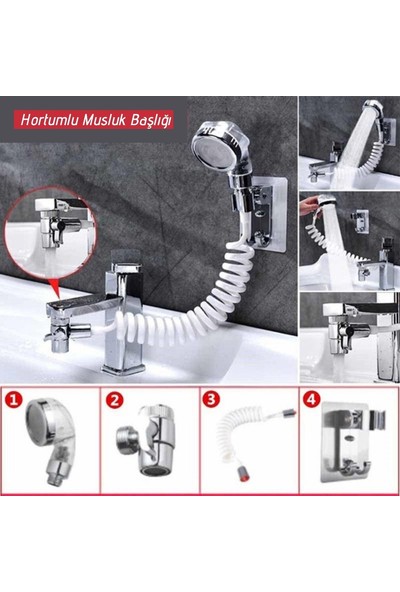 Hortumlu Musluk Başlığı

1

2

3

4