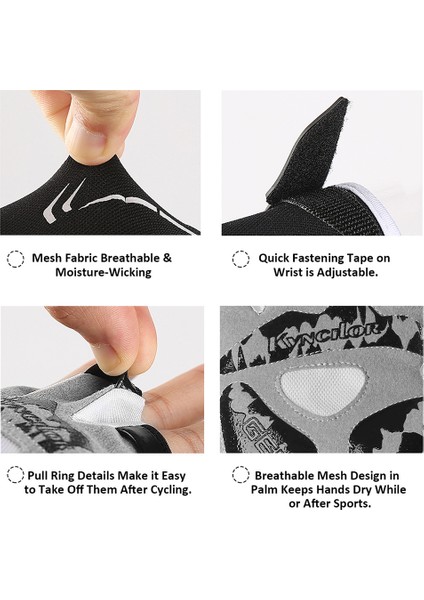 Mesh Fabric Breathable & Moisture-Wicking

Quick Fastening Tape on Wrist is Adjustable.

Kyncilor

GEL

Pull Ring Details Make it Easy to Take Off Them After Cycling.

Breathable Mesh Design in Palm Keeps Hands Dry While or After Sports.