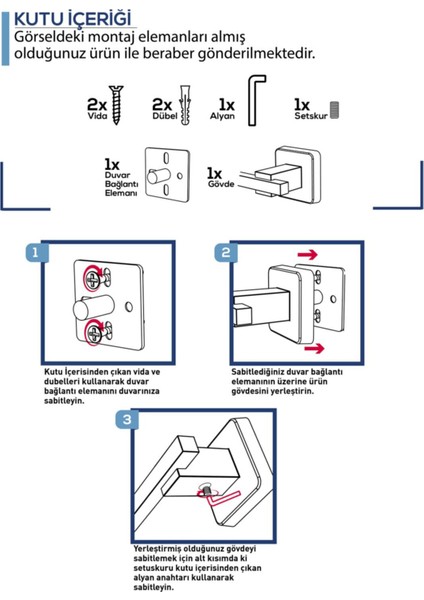 KUTU İÇERİĞİ
Görseldeki montaj elemanları almış olduğunuz ürün ile beraber gönderilmektedir.

2x
Vida

2x
Dübel

1x
Alyan

1x
Setskur

1x
Duvar
Bağlantı
Elemanı

1x
Gövde

1

Kutu İçerisinden çıkan vida ve dubelleri kullanarak duvar bağlantı elemanını duvarınıza sabitleyin.

2

Sabitlediğiniz duvar bağlantı elemanının üzerine ürün gövdesini yerleştirin.

3

Yerleştirmiş olduğunuz gövdeyi sabitlemek için alt kısımda ki setuskuru kutu içerisinden çıkan alyan anahtarı kullanarak sabitleyin.