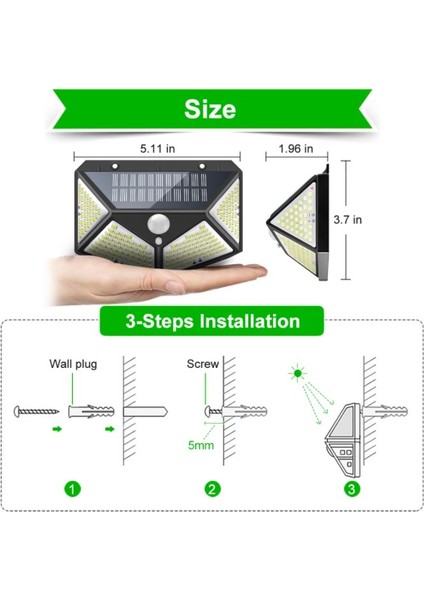 Size

5.11 in

1.96 in

3.7 in

3-Steps Installation

Wall plug

Screw

5mm

1

2

3