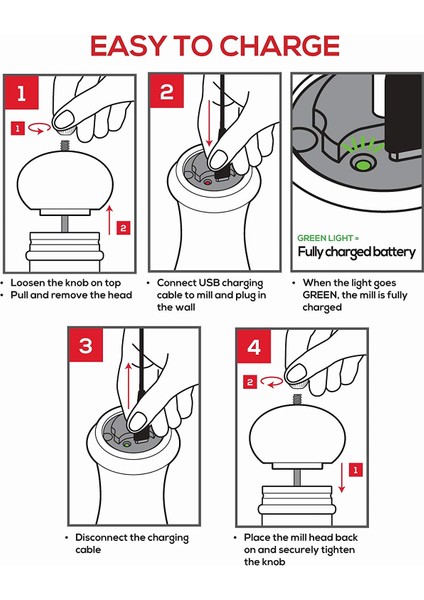 EASY TO CHARGE

1

1

2

• Loosen the knob on top
• Pull and remove the head

2

• Connect USB charging cable to mill and plug in the wall

GREEN LIGHT =
Fully charged battery

• When the light goes GREEN, the mill is fully charged

3

• Disconnect the charging cable

4

2

1

• Place the mill head back on and securely tighten the knob