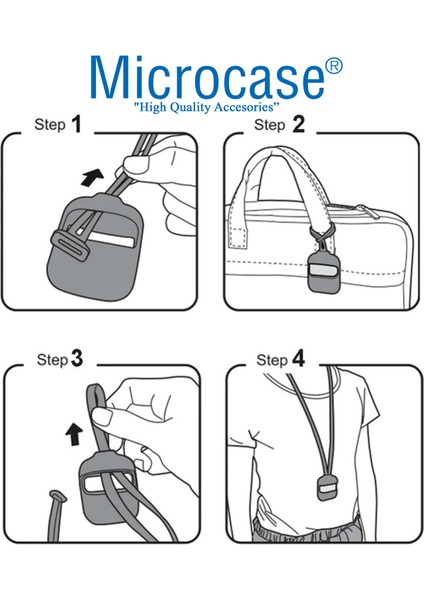 Microcase®
"High Quality Accesories"

Step 1

Step 2

Step 3

Step 4