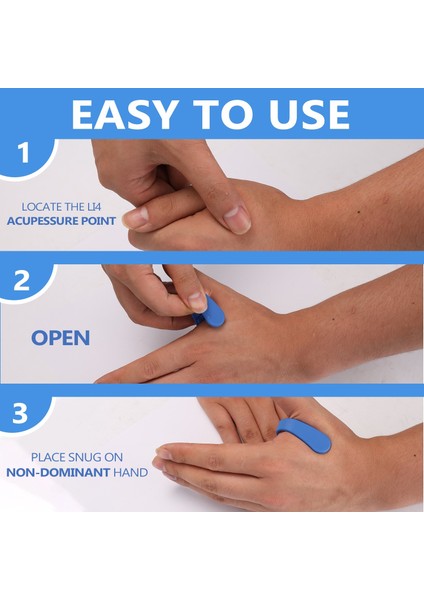 EASY TO USE

1

LOCATE THE LI4
ACUPESSURE POINT

2

OPEN

3

PLACE SNUG ON
NON-DOMINANT HAND