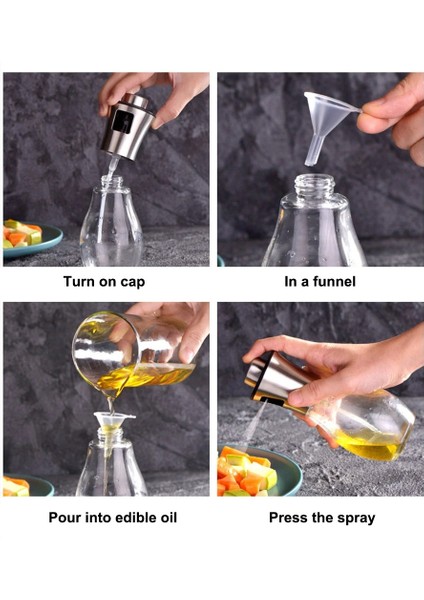 Turn on cap

In a funnel

Pour into edible oil

Press the spray