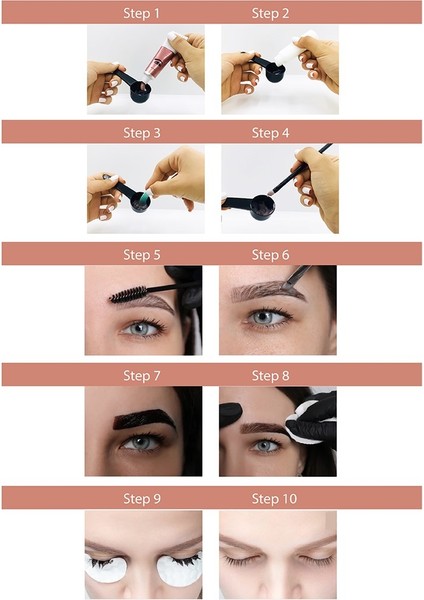 Step 1
Step 2

Step 3
Step 4

Step 5
Step 6

Step 7
Step 8

Step 9
Step 10