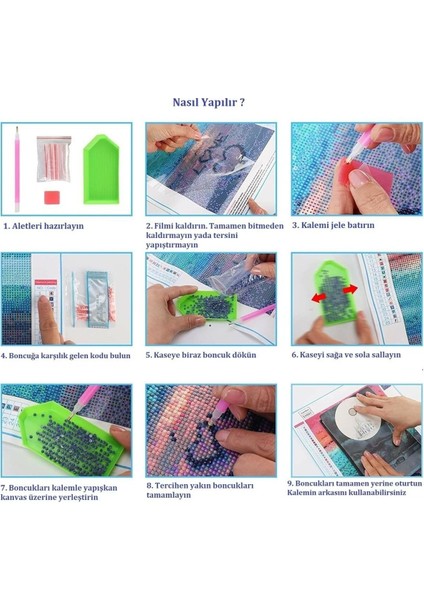 Nasıl Yapılır ?

1. Aletleri hazırlayın

2. Filmi kaldırın. Tamamen bitmeden kaldırmayın yada tersini yapıştırmayın

3. Kalemi jele batırın

4. Boncuğa karşılık gelen kodu bulun

5. Kaseye biraz boncuk dökün

6. Kaseyi sağa ve sola sallayın

7. Boncukları kalemle yapışkan kanvas üzerine yerleştirin

8. Tercihen yakın boncukları tamamlayın

9. Boncukları tamamen yerine oturtun Kalemin arkasını kullanabilirsiniz