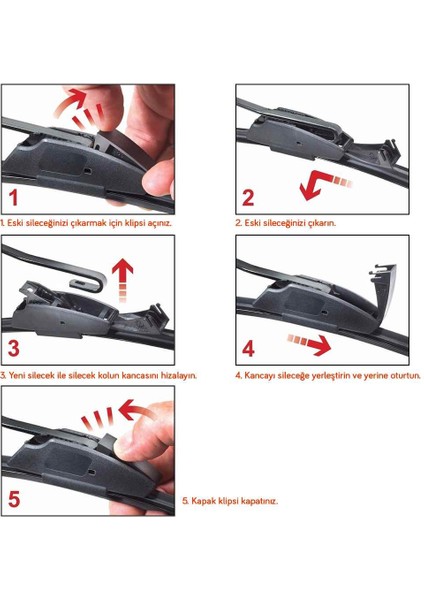 1

1. Eski sileceğinizi çıkarmak için klipsi açınız.

2

2. Eski sileceğinizi çıkarın.

3

3. Yeni silecek ile silecek kolun kancasını hizalayın.

4

4. Kancayı sileceğe yerleştirin ve yerine oturtun.

5

5. Kapak klipsi kapatınız.