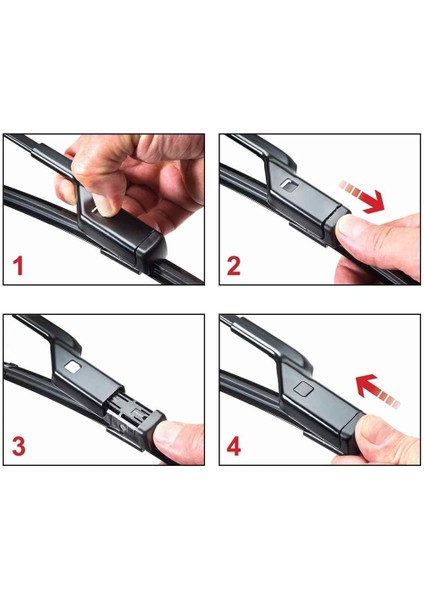 1

2

3

4