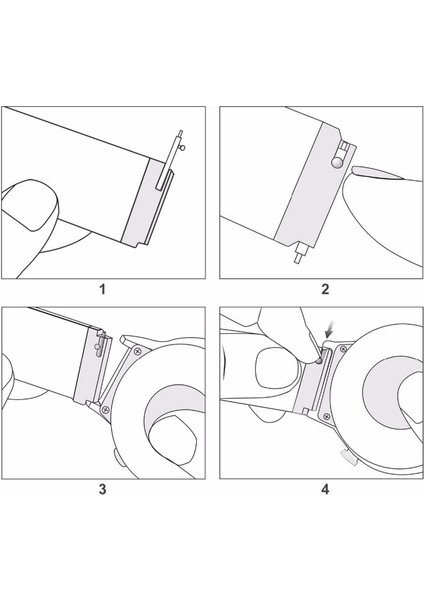 1

2

3

4