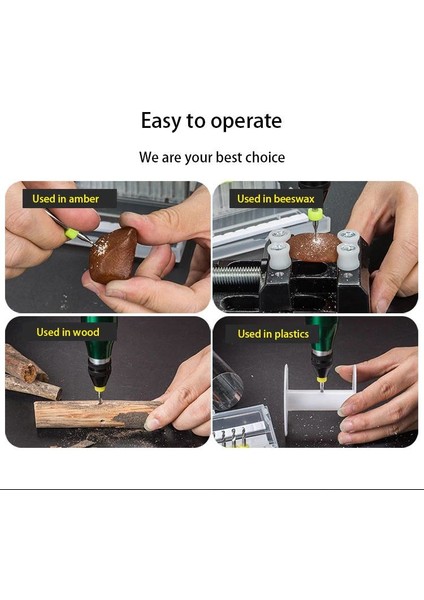 Easy to operate

We are your best choice

Used in amber

Used in beeswax

Used in wood

Used in plastics