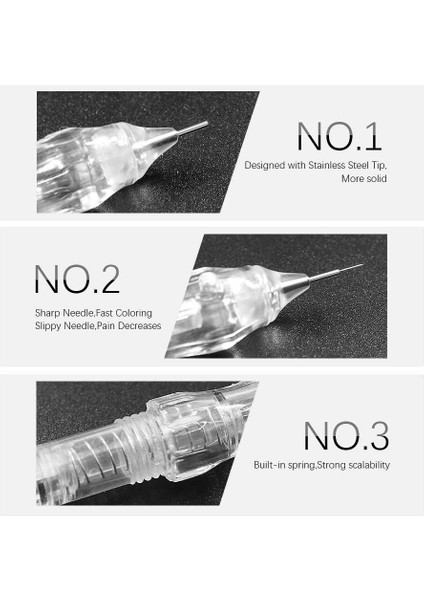 NO.1

Designed with Stainless Steel Tip, More solid

NO.2

Sharp Needle,Fast Coloring
Slippy Needle,Pain Decreases

NO.3

Built-in spring,Strong scalability