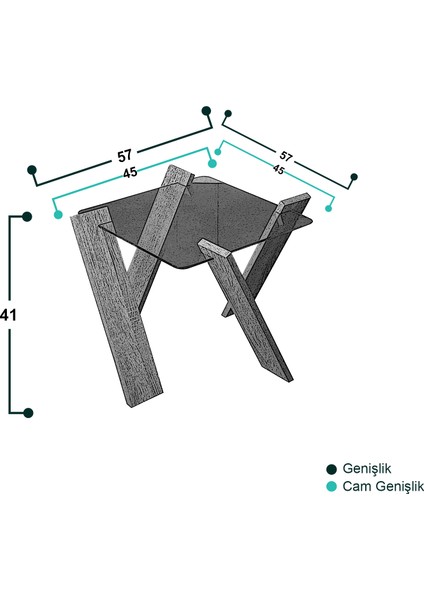 57
45
57
45
41

Genişlik
Cam Genişlik