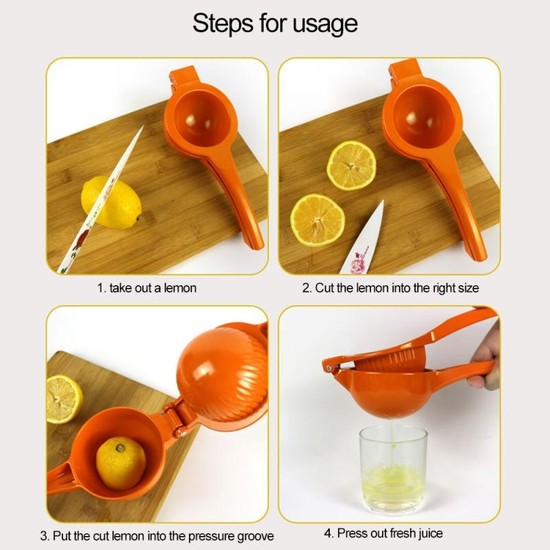 Steps for usage

1. take out a lemon

2. Cut the lemon into the right size

3. Put the cut lemon into the pressure groove

4. Press out fresh juice